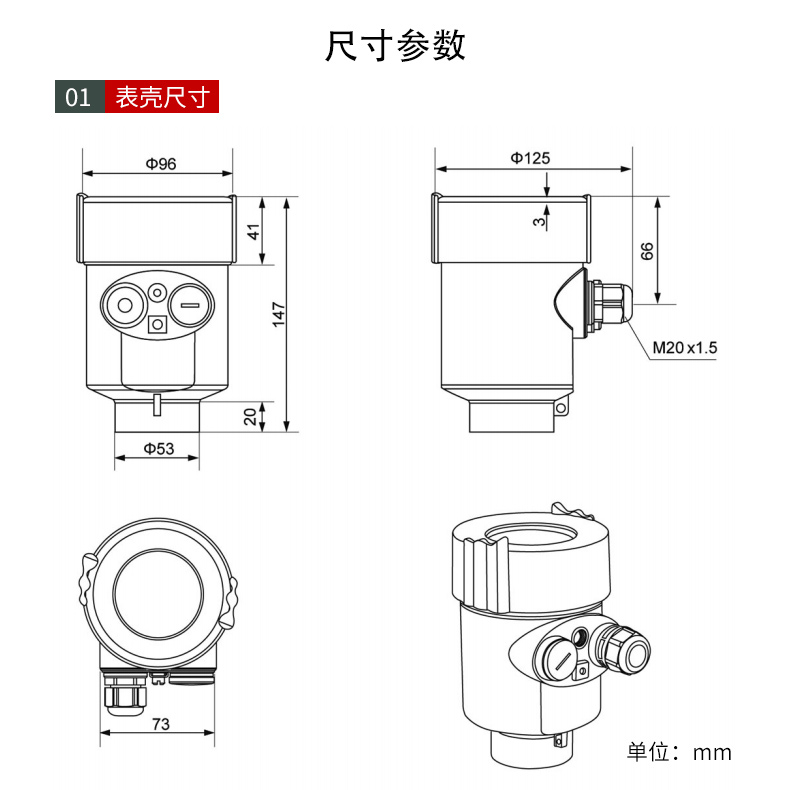 尺寸参数

01 表壳尺寸

Φ96

41

147

20

Φ53

Φ125

3

66

M20 x1.5

73

单位：mm