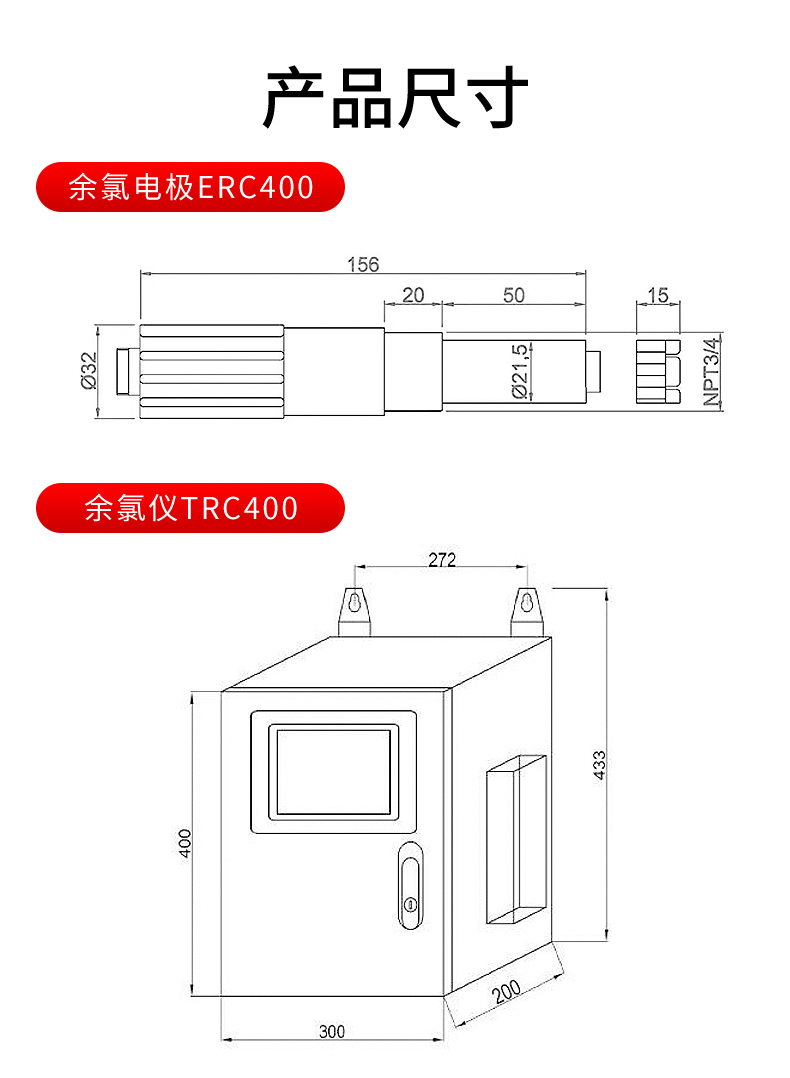 产品尺寸

余氯电极ERC400

156

20

50

15

Ø32

Ø21,5

NPT3/4

余氯仪TRC400

272

433

400

200

300